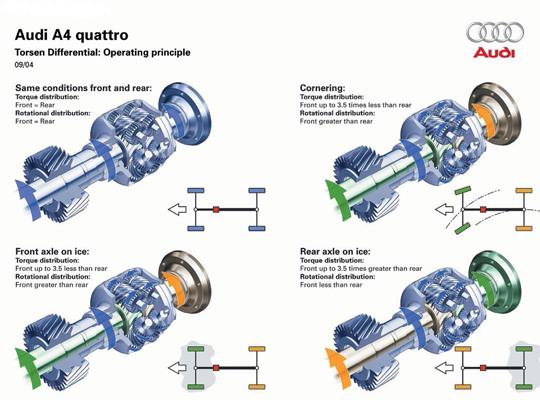 Audi A4 quattro

Torsen Differential: Operating principle

09/04

Audi

Same conditions front and rear:
Torque distribution:
Front = Rear
Rotational distribution:
Front = Rear

Cornering:
Torque distribution:
Front up to 3.5 times less than rear
Rotational distribution:
Front greater than rear

Front axle on ice:
Torque distribution:
Front up to 3.5 less than rear
Rotational distribution:
Front greater than rear

Rear axle on ice:
Torque distribution:
Front up to 3.5 times greater than rear
Rotational distribution:
Front less than rear