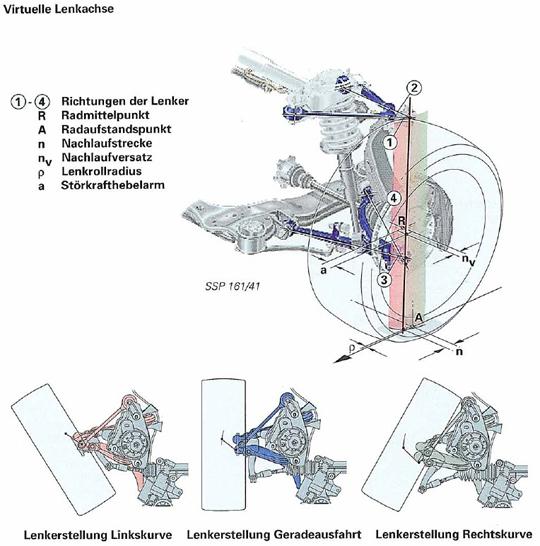 Virtuelle Lenkachse

①-④ Richtungen der Lenker
R Radmittelpunkt
A Radaufstandspunkt
n Nachlaufstrecke
$n_v$ Nachlaufversatz
ρ Lenkrollradius
a Störkrafthebelarm

②
①
④
R
$n_v$
a
③
SSP 161/41
A
ρ
n

Lenkerstellung Linkskurve Lenkerstellung Geradeausfahrt Lenkerstellung Rechtskurve